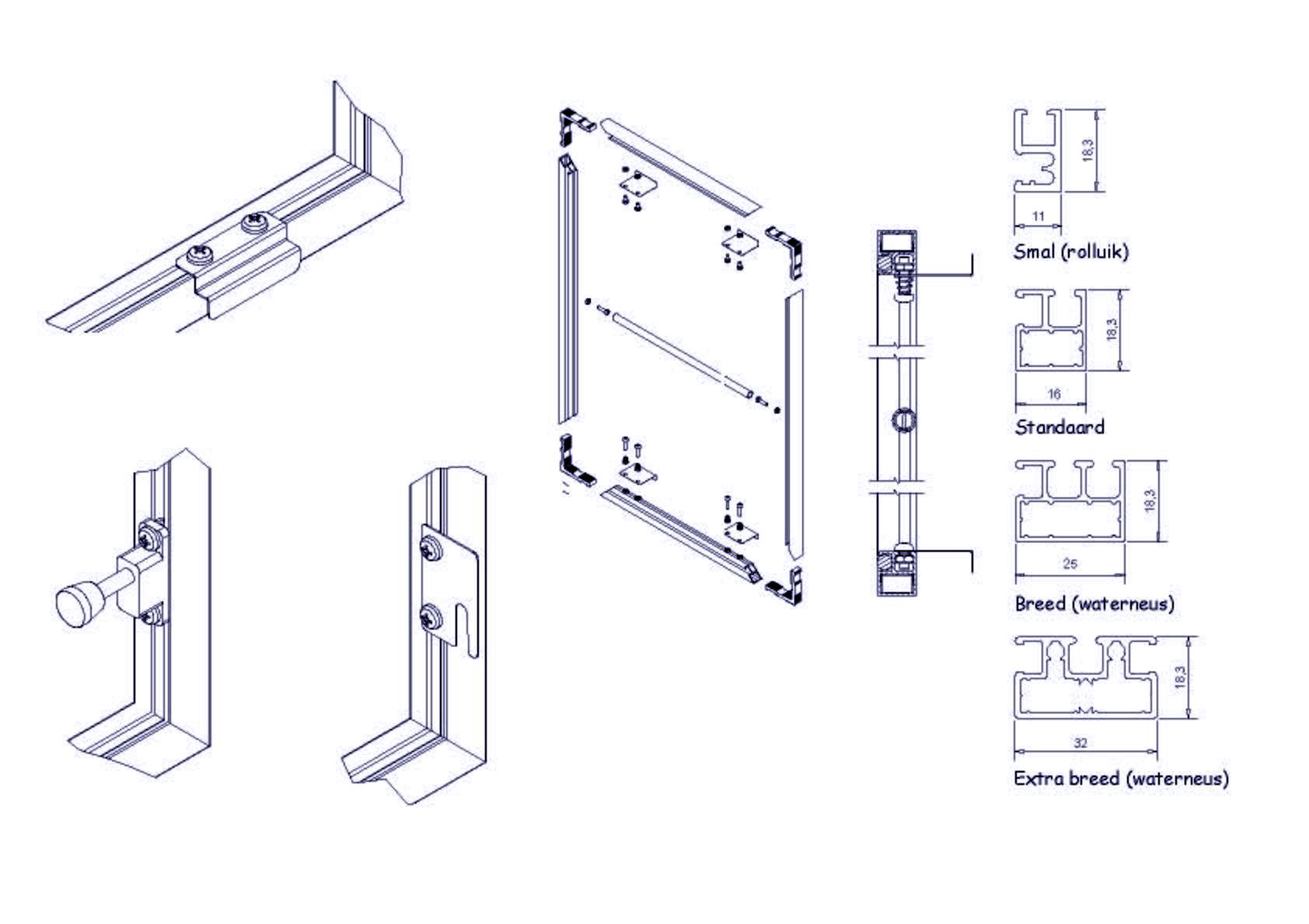 18,3

11

Smal (rolluik)

18,3

16

Standaard

18,3

25

Breed (waterneus)

18,3

32

Extra breed (waterneus)